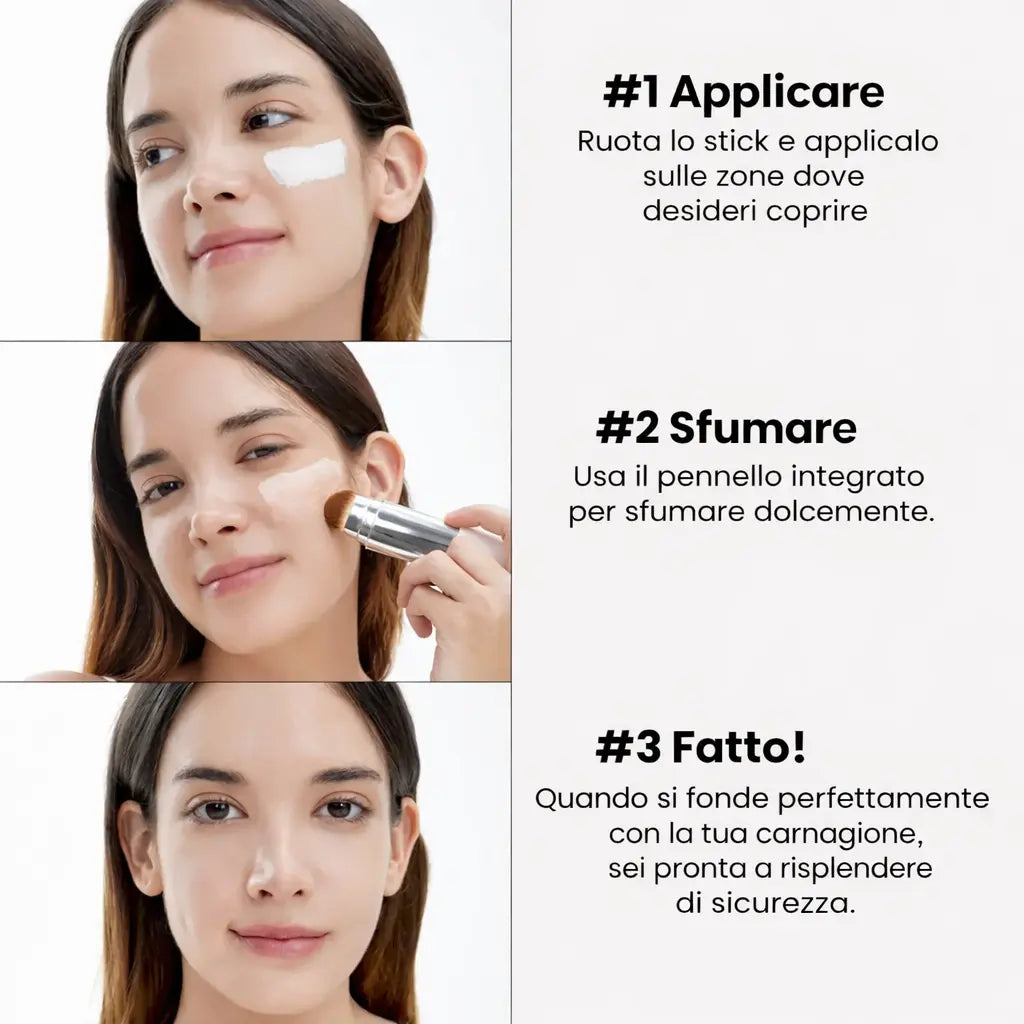 #1 Applicare
Ruota lo stick e applicalo sulle zone dove desideri coprire

#2 Sfumare
Usa il pennello integrato per sfumare dolcemente.

#3 Fatto!
Quando si fonde perfettamente con la tua carnagione, sei pronta a risplendere di sicurezza.